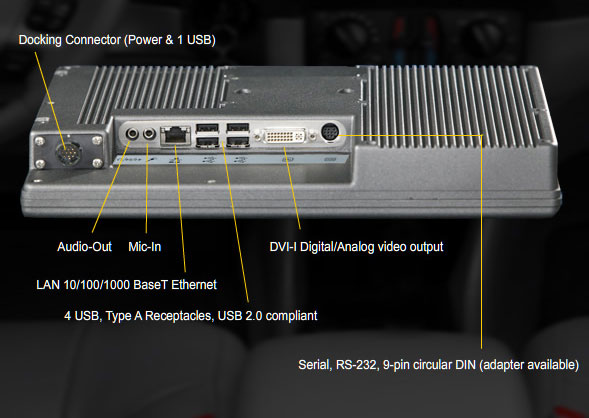 Docking Connector (Power & 1 USB)

Audio-Out

Mic-In

DVI-I Digital/Analog video output

LAN 10/100/1000 BaseT Ethernet

4 USB, Type A Receptacles, USB 2.0 compliant

Serial, RS-232, 9-pin circular DIN (adapter available)